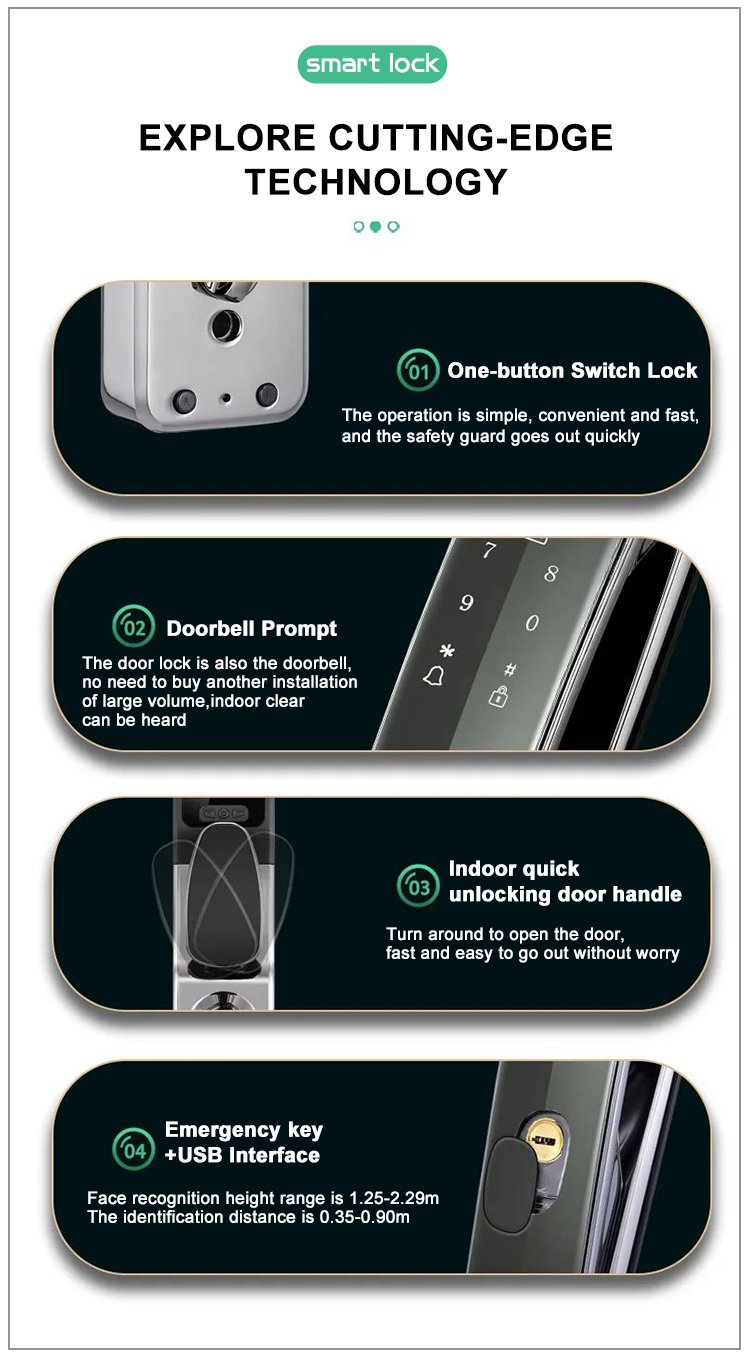 smart lock

EXPLORE CUTTING-EDGE TECHNOLOGY

01 One-button Switch Lock

The operation is simple, convenient and fast, and the safety guard goes out quickly

02 Doorbell Prompt

The door lock is also the doorbell, no need to buy another installation of large volume,indoor clear can be heard

7
8
9
0
*
#

03 Indoor quick unlocking door handle

Turn around to open the door, fast and easy to go out without worry

04 Emergency key +USB Interface

Face recognition height range is 1.25-2.29m
The identification distance is 0.35-0.90m