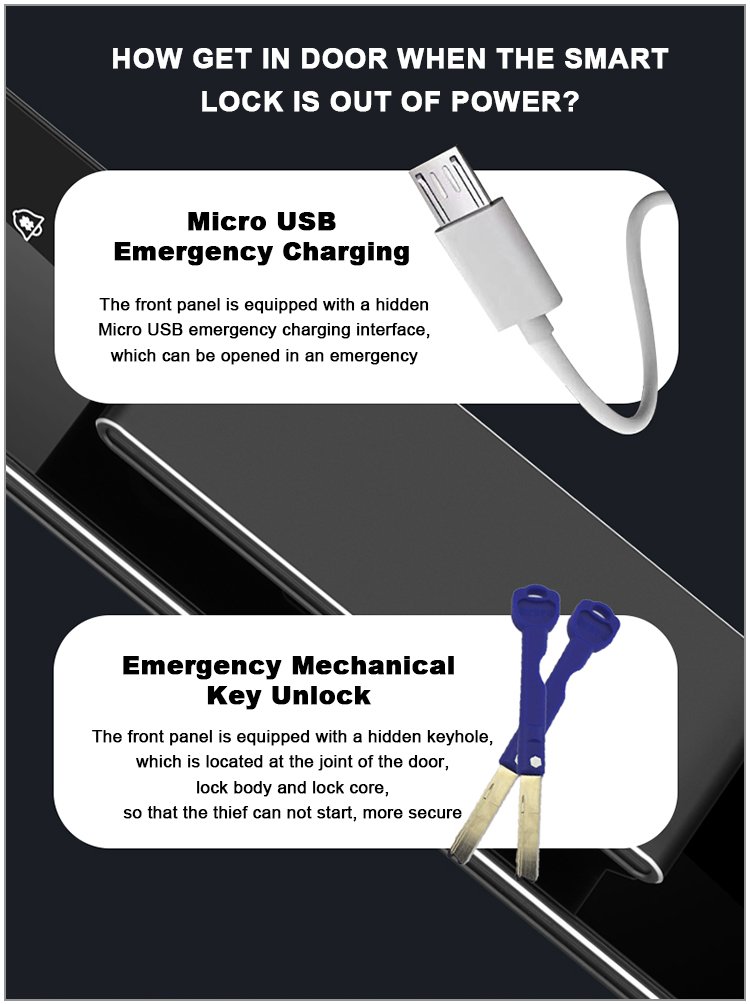 HOW GET IN DOOR WHEN THE SMART LOCK IS OUT OF POWER?

Micro USB Emergency Charging

The front panel is equipped with a hidden Micro USB emergency charging interface, which can be opened in an emergency

Emergency Mechanical Key Unlock

The front panel is equipped with a hidden keyhole, which is located at the joint of the door, lock body and lock core, so that the thief can not start, more secure