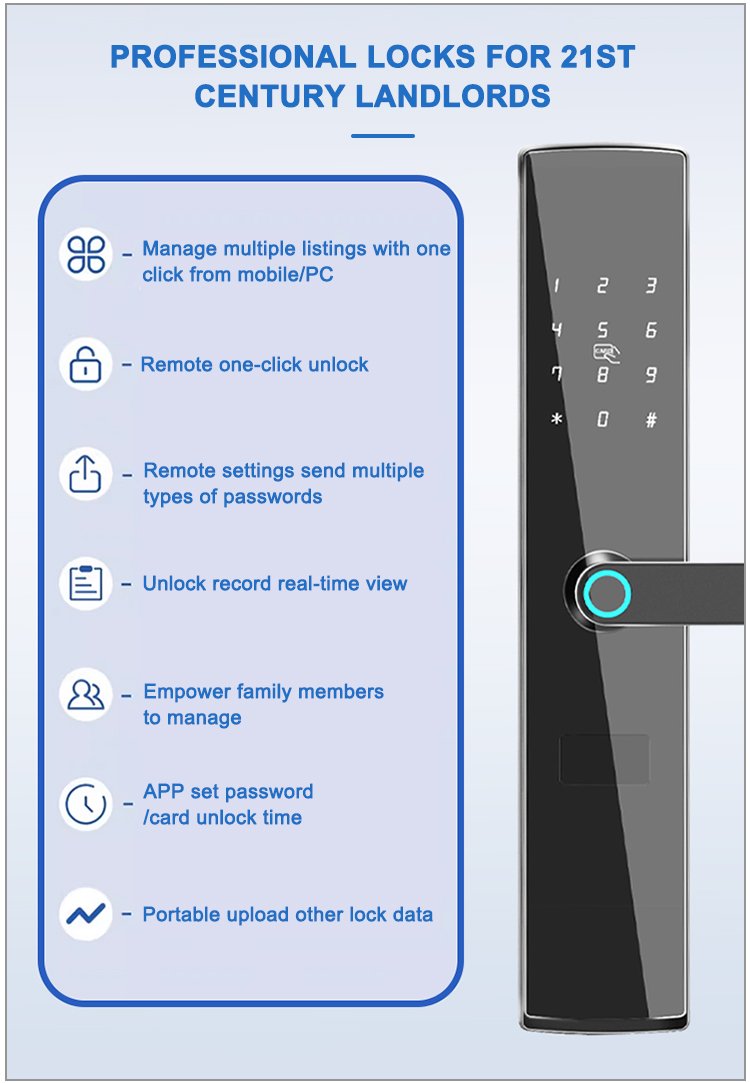 PROFESSIONAL LOCKS FOR 21ST CENTURY LANDLORDS

- Manage multiple listings with one click from mobile/PC

- Remote one-click unlock

- Remote settings send multiple types of passwords

- Unlock record real-time view

- Empower family members to manage

- APP set password /card unlock time

- Portable upload other lock data

1 2 3
4 5 6
CARD
7 8 9
* 0 #