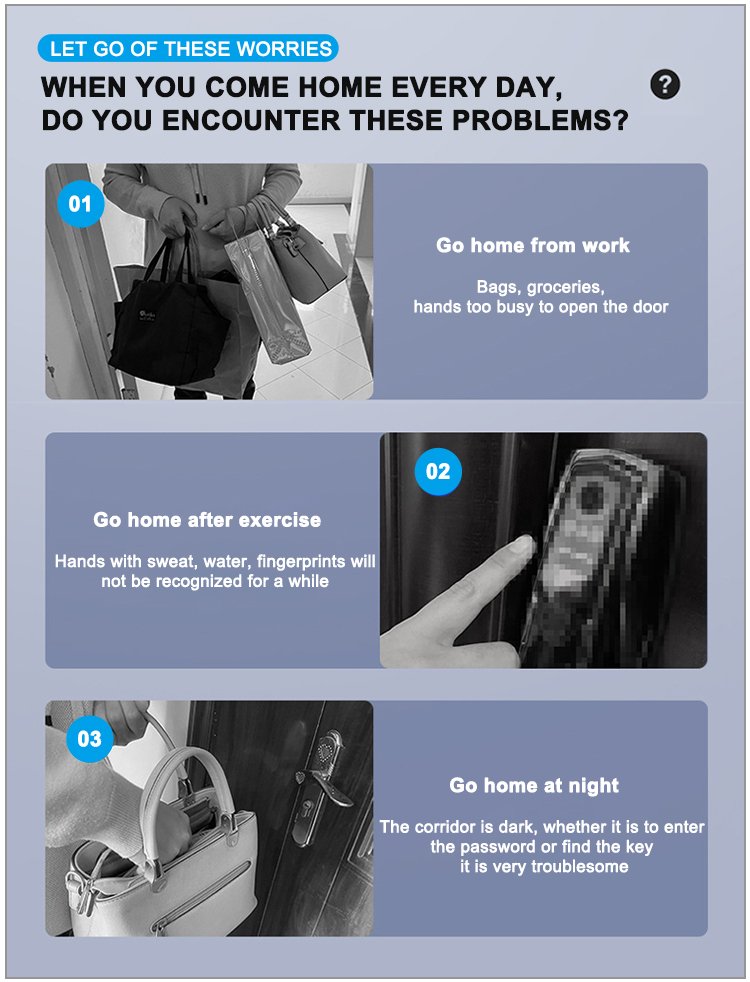 LET GO OF THESE WORRIES

WHEN YOU COME HOME EVERY DAY, DO YOU ENCOUNTER THESE PROBLEMS?

?

01

Go home from work

Bags, groceries, hands too busy to open the door

02

Go home after exercise

Hands with sweat, water, fingerprints will not be recognized for a while

03

Go home at night

The corridor is dark, whether it is to enter the password or find the key it is very troublesome