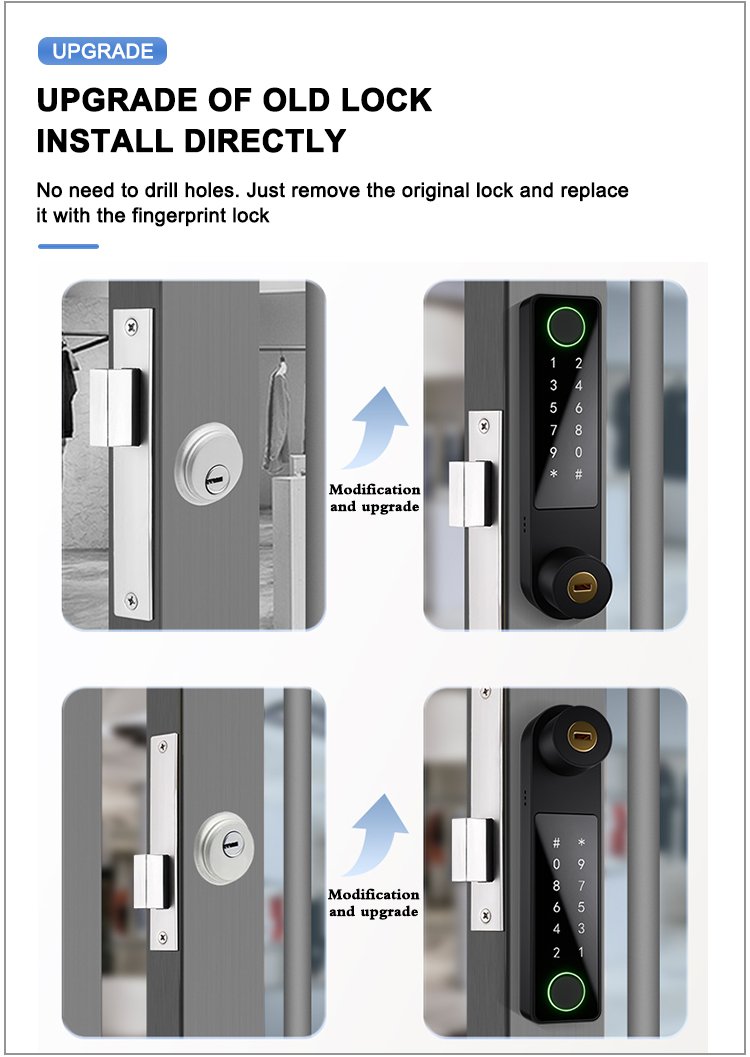 UPGRADE

UPGRADE OF OLD LOCK INSTALL DIRECTLY

No need to drill holes. Just remove the original lock and replace it with the fingerprint lock

Modification and upgrade

1 2
3 4
5 6
7 8
9 0
* #

Modification and upgrade

# *
0 9
8 7
6 5
4 3
2 1